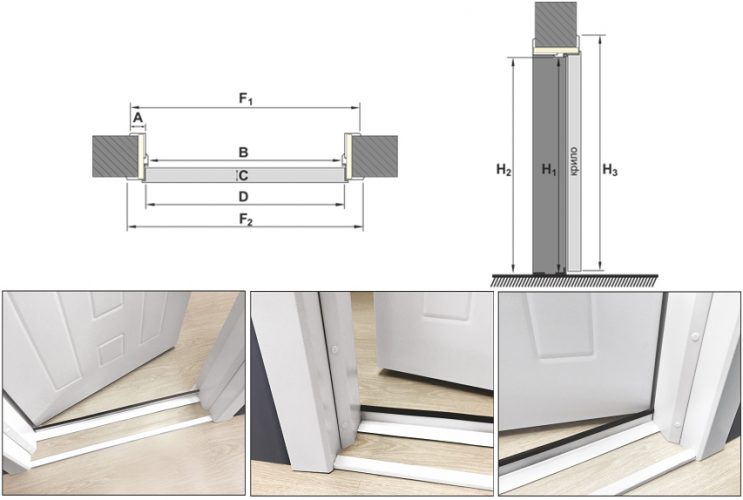 $F_1$
A
B
C
D
$F_2$

$H_2$
$H_1$
крило
$H_3$