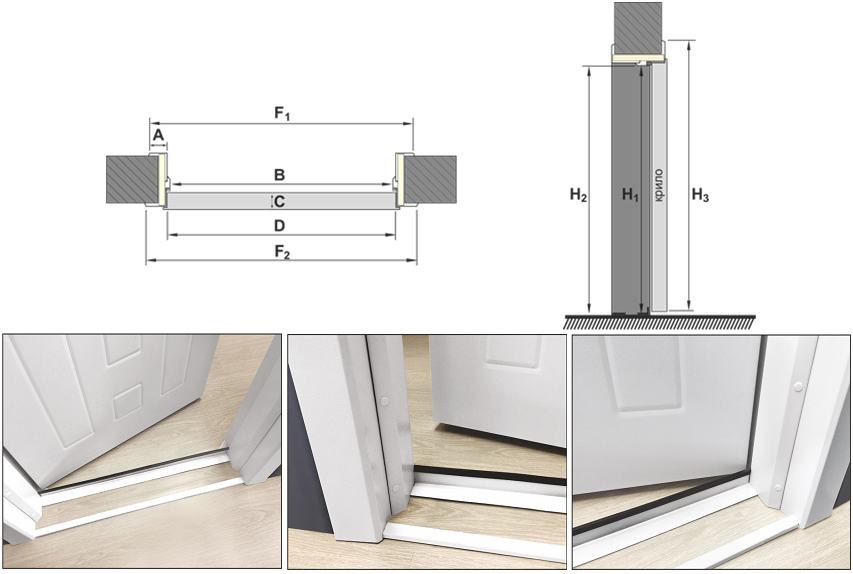 $F_1$
A
B
C
D
$F_2$

$H_2$
$H_1$
крило
$H_3$