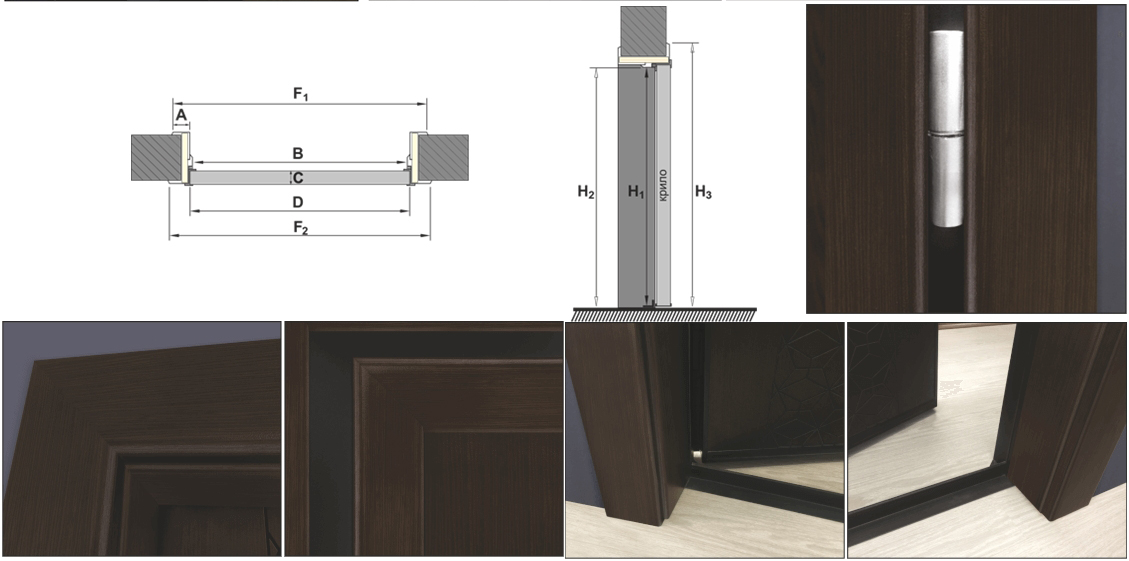 $F_1$
A
B
C
D
$F_2$
$H_2$
$H_1$
крило
$H_3$