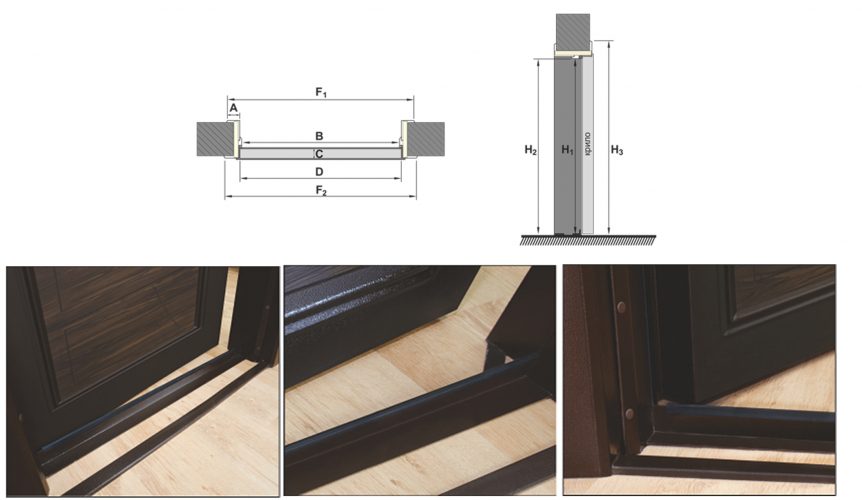 $F_1$
A
B
C
D
$F_2$

$H_2$
$H_1$
крило
$H_3$