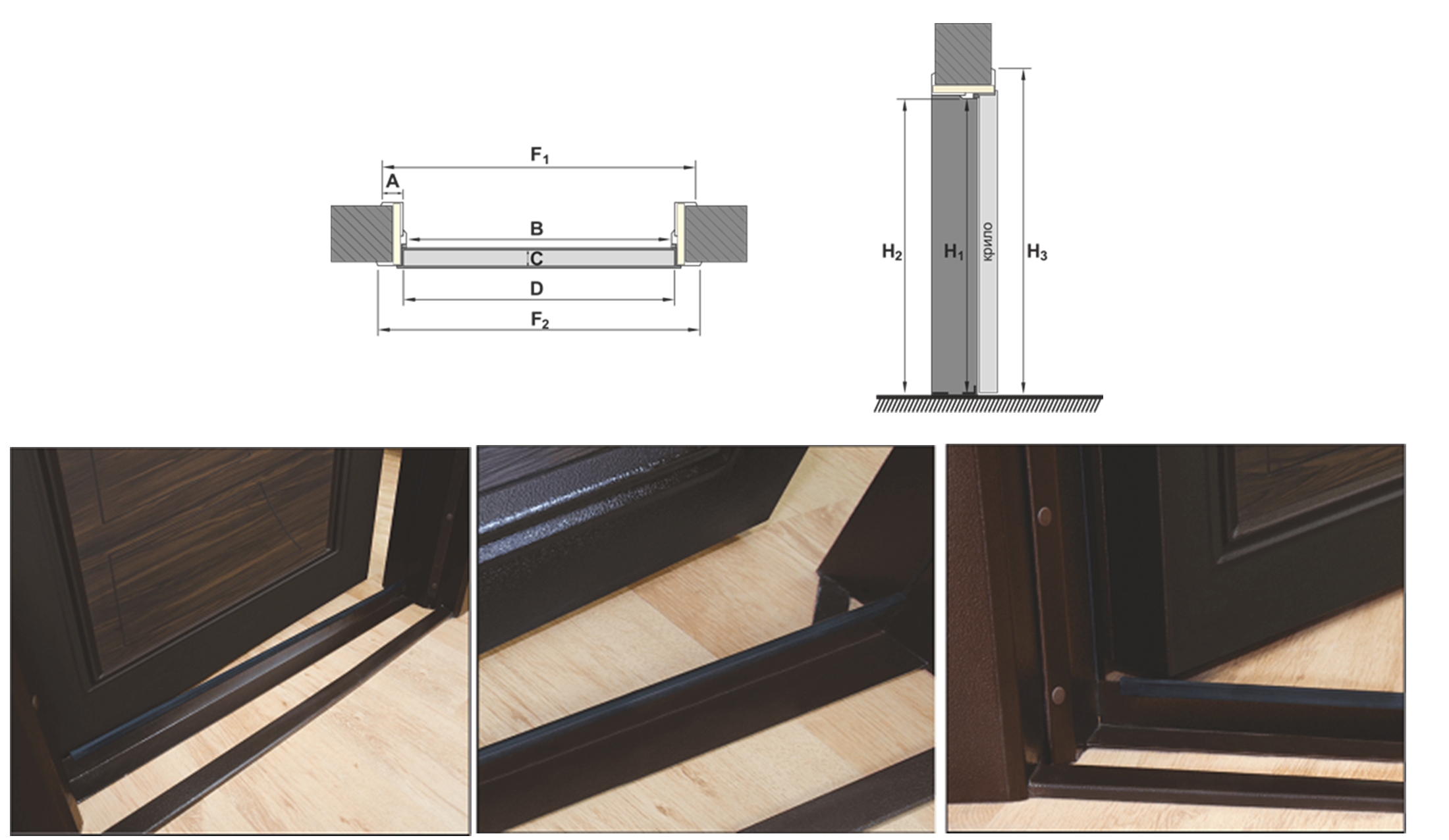 $F_1$
A
B
C
D
$F_2$

$H_2$
$H_1$
крило
$H_3$