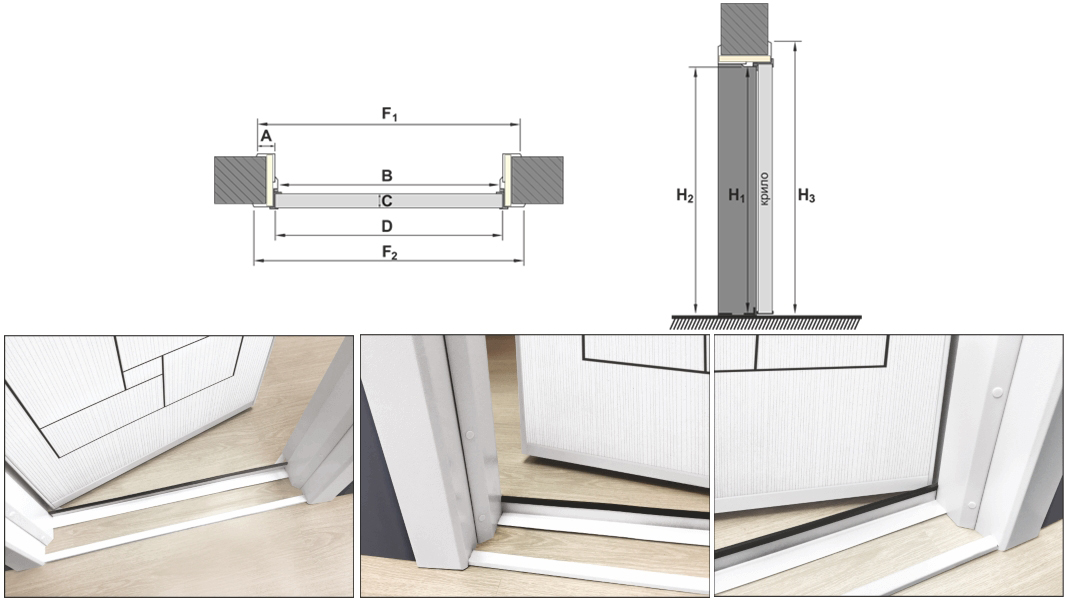 $F_1$
A
B
C
D
$F_2$
$H_2$
$H_1$
крило
$H_3$