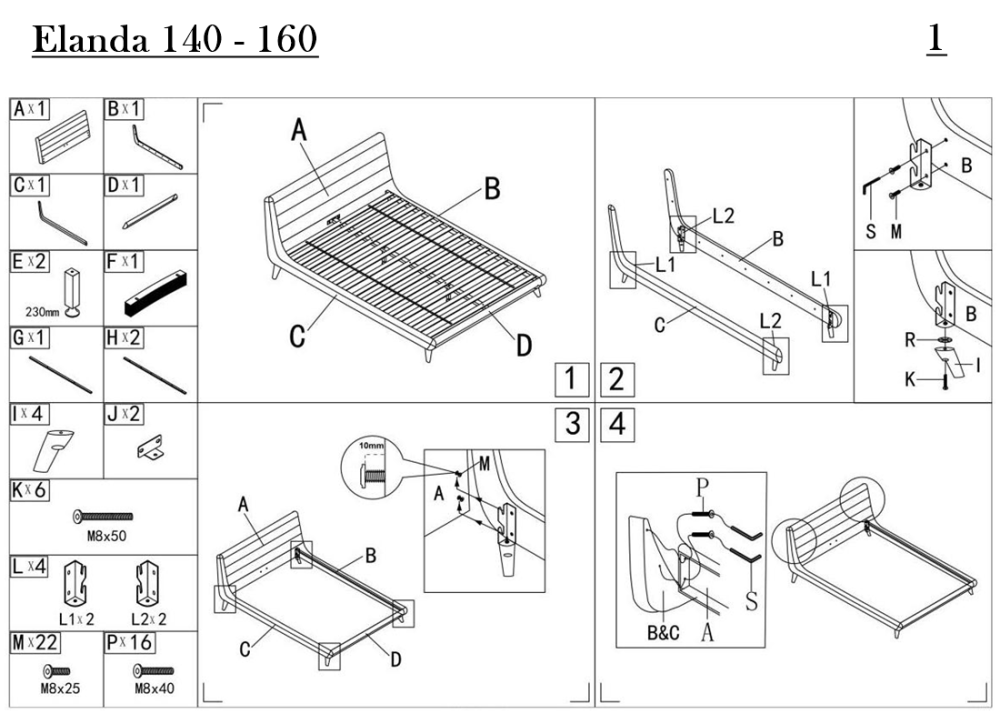 Elanda 140 - 160

1

A x 1
B x 1
C x 1
D x 1
E x 2
230mm
F x 1
G x 1
H x 2
I x 4
J x 2
K x 6
M8x50
L x 4
L1 x 2
L2 x 2
M x 22
M8x25
P x 16
M8x40

A
B
C
D
1

2
L2
B
L1
L1
C
L2

B
S
M

B
R
I
K

3
10mm
M
A
A
B
C
D

4
P
S
B&C
A