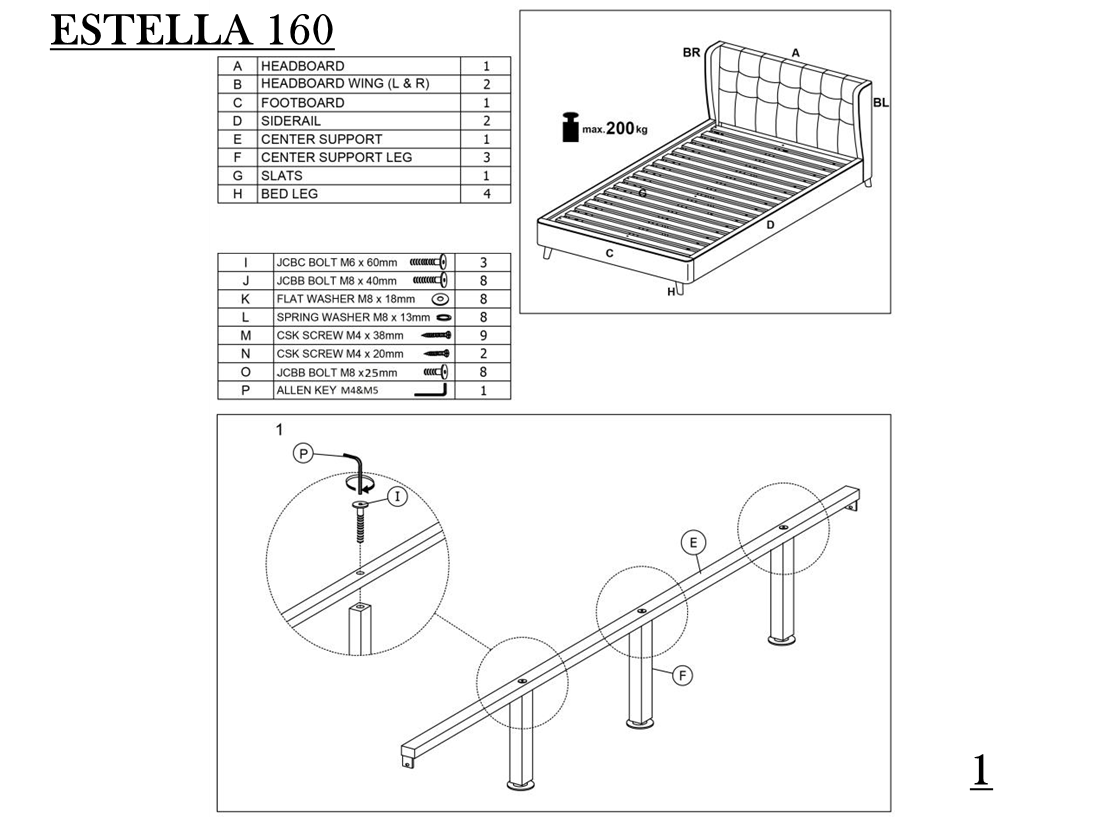 ESTELLA 160

| A | HEADBOARD | 1 |
|---|---|---|
| B | HEADBOARD WING (L & R) | 2 |
| C | FOOTBOARD | 1 |
| D | SIDERAIL | 2 |
| E | CENTER SUPPORT | 1 |
| F | CENTER SUPPORT LEG | 3 |
| G | SLATS | 1 |
| H | BED LEG | 4 |

| I | JCBC BOLT M6 x 60mm | 3 |
|---|---|---|
| J | JCBB BOLT M8 x 40mm | 8 |
| K | FLAT WASHER M8 x 18mm | 8 |
| L | SPRING WASHER M8 x 13mm | 8 |
| M | CSK SCREW M4 x 38mm | 9 |
| N | CSK SCREW M4 x 20mm | 2 |
| O | JCBB BOLT M8 x25mm | 8 |
| P | ALLEN KEY M4&M5 | 1 |

BR A BL
max. 200 kg
G
D
C
H

1
P
I
E
F

1