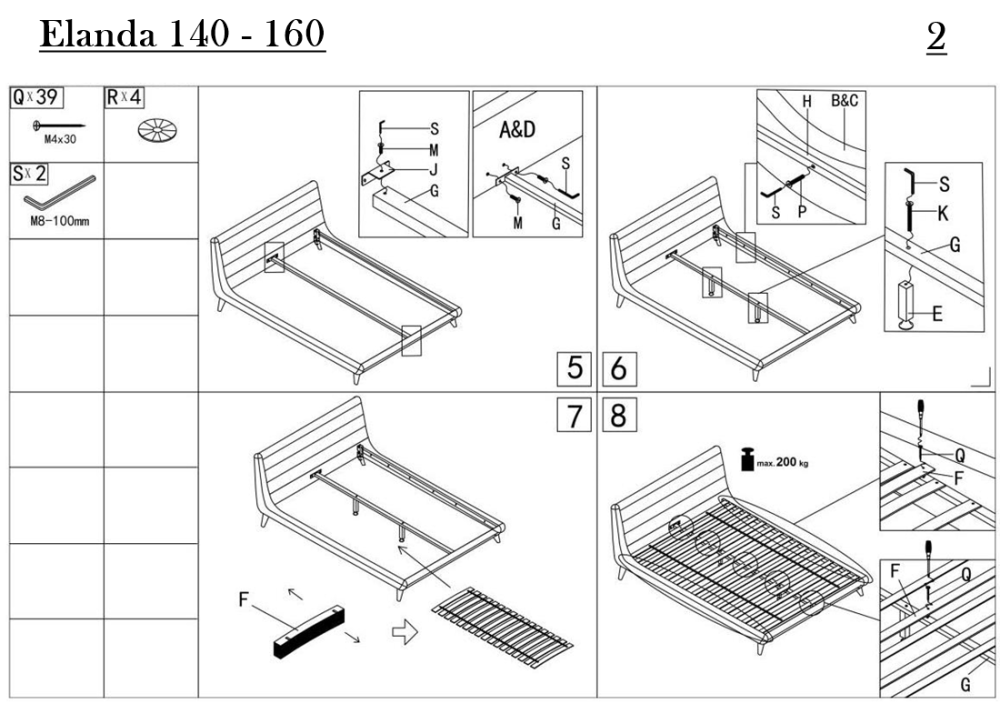 Elanda 140 - 160

2

Q x 39
M4x30

R x 4

S x 2
M8-100mm

S
M
J
G

A&D
S
M
G

5

H
B&C
S
P

S
K
G
E

6

7

F

8

max. 200 kg

Q
F

F
Q
G