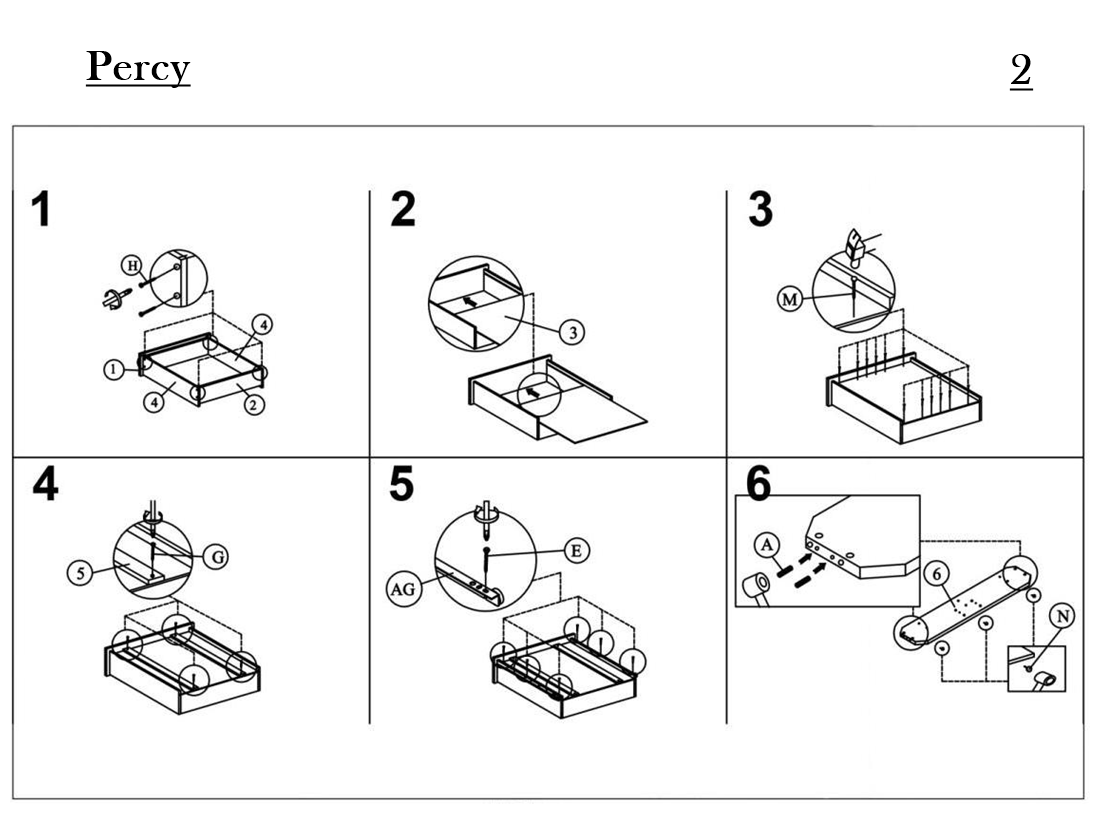 Percy

2

1

H

4

1

4

2

2

3

3

M

4

5

G

5

E

AG

6

A

6

N