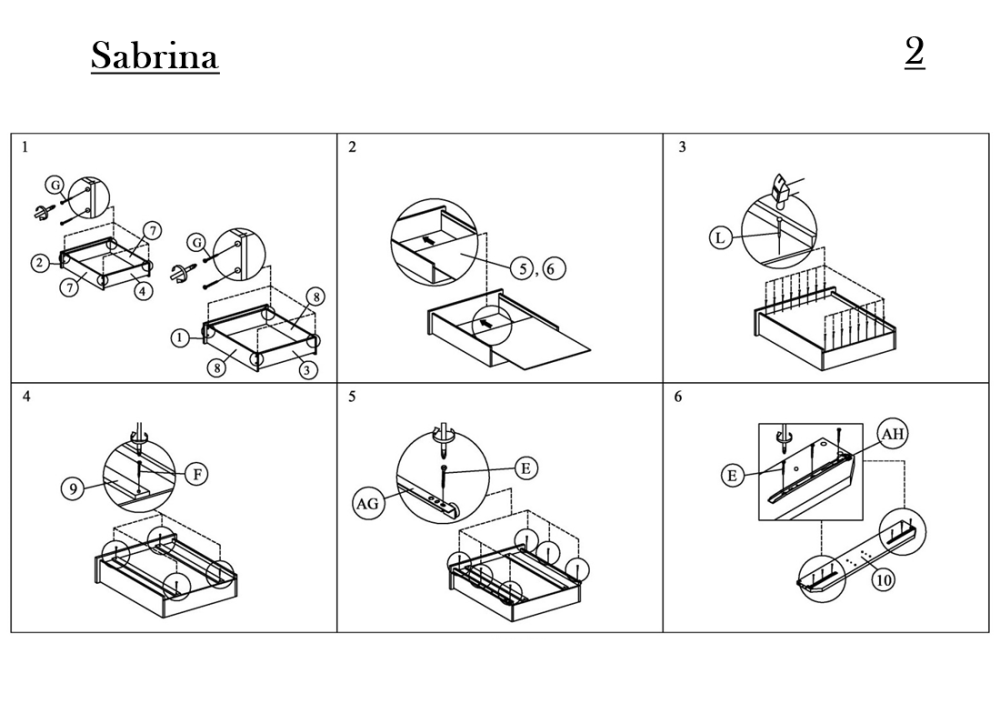 Sabrina

2

1
G
7
2
7
4
G
8
1
8
3

2
5, 6

3
L

4
9
F

5
E
AG

6
AH
E
10