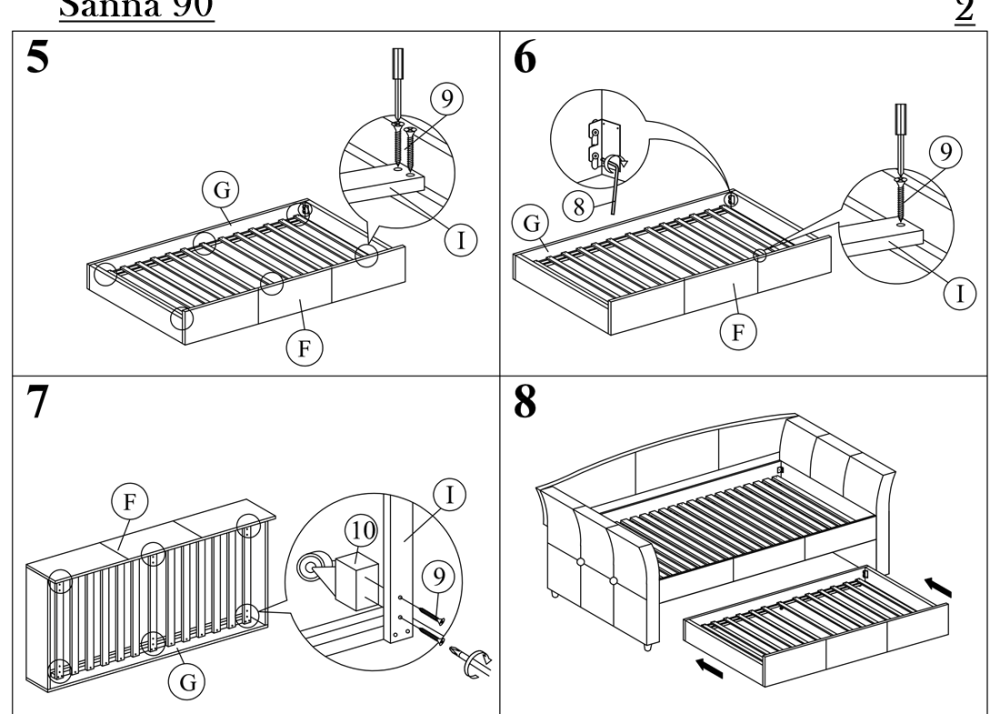 Sanna 90

2

5

9

G

I

F

6

8

9

G

I

F

7

F

I

10

9

G

8