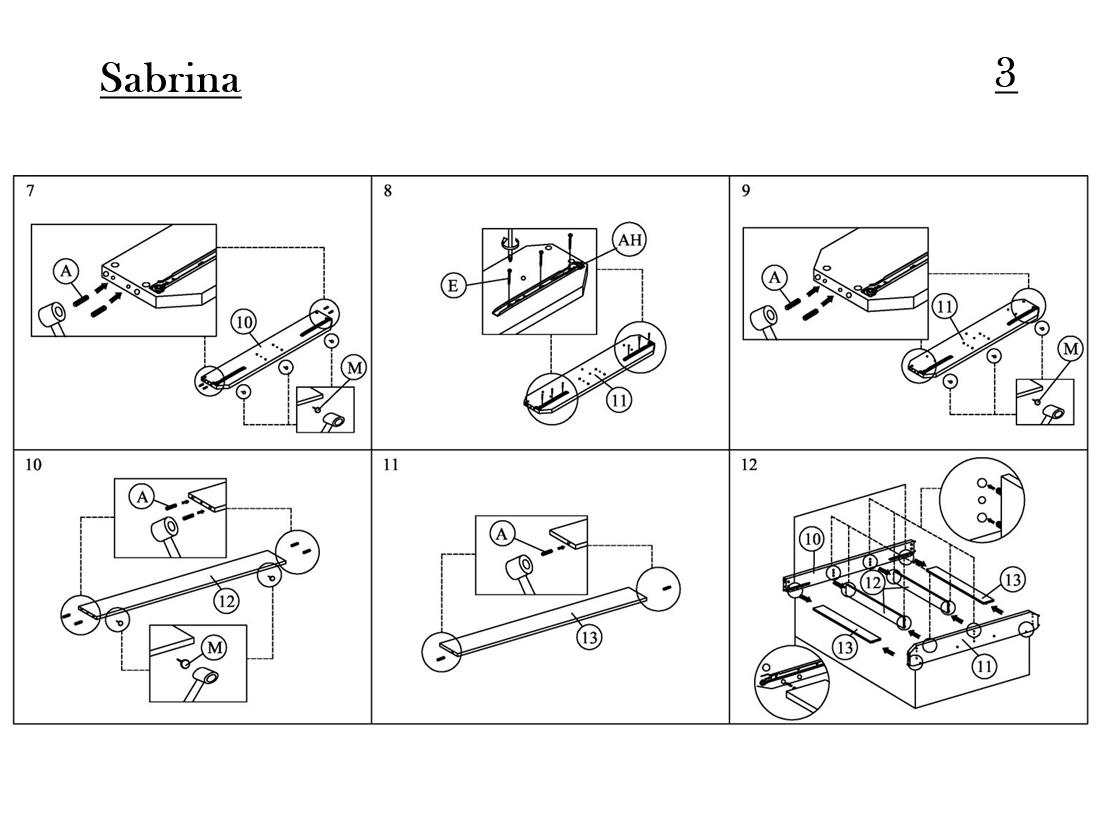 Sabrina

3

7
A
10
M

8
E
AH
11

9
A
11
M

10
A
12
M

11
A
13

12
10
12
13
13
11