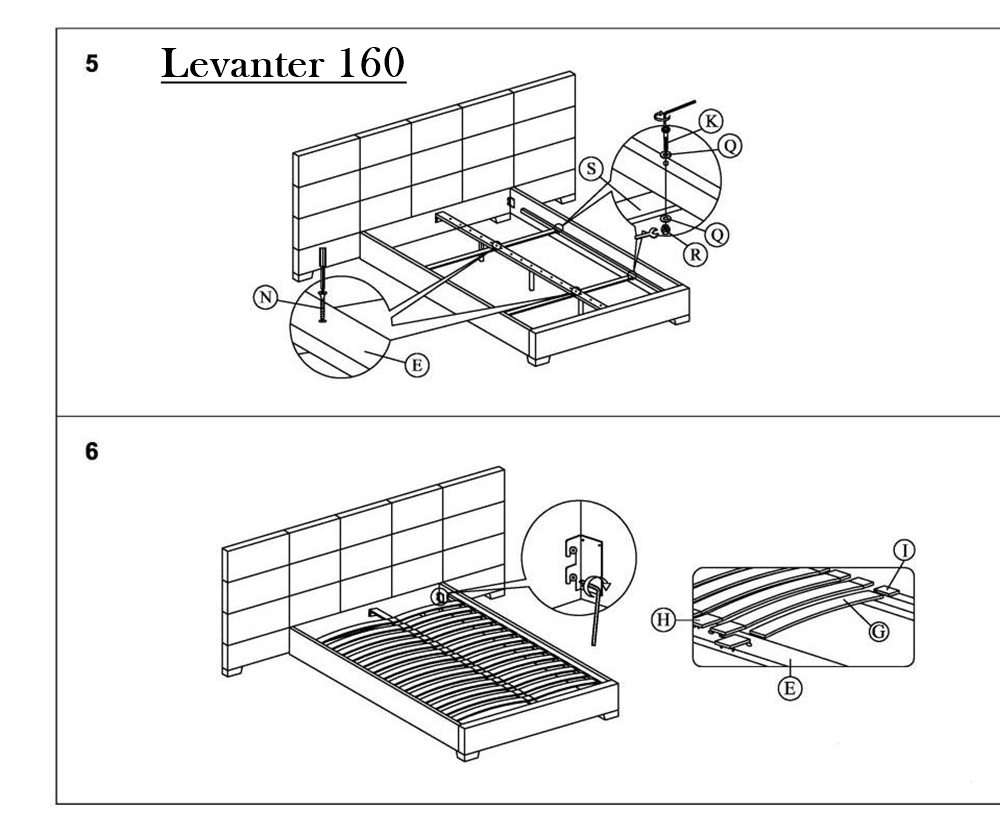 5

Levanter 160

K
Q
S
Q
R
N
E

6

I
H
G
E