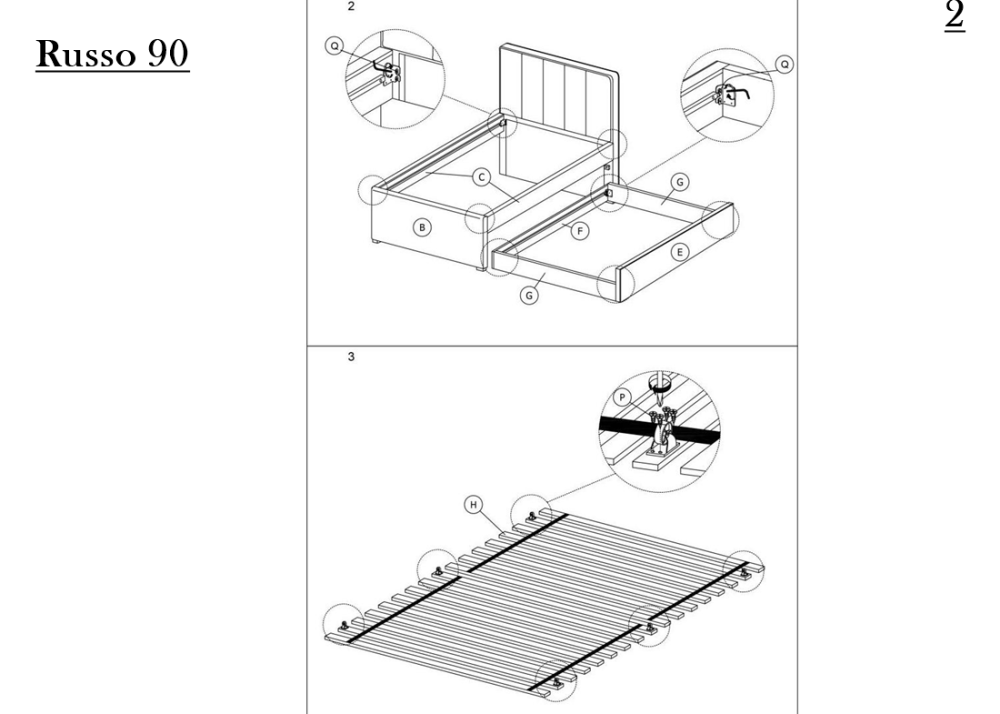 Russo 90

2

2

Q

Q

C

G

B

F

E

G

3

P

H