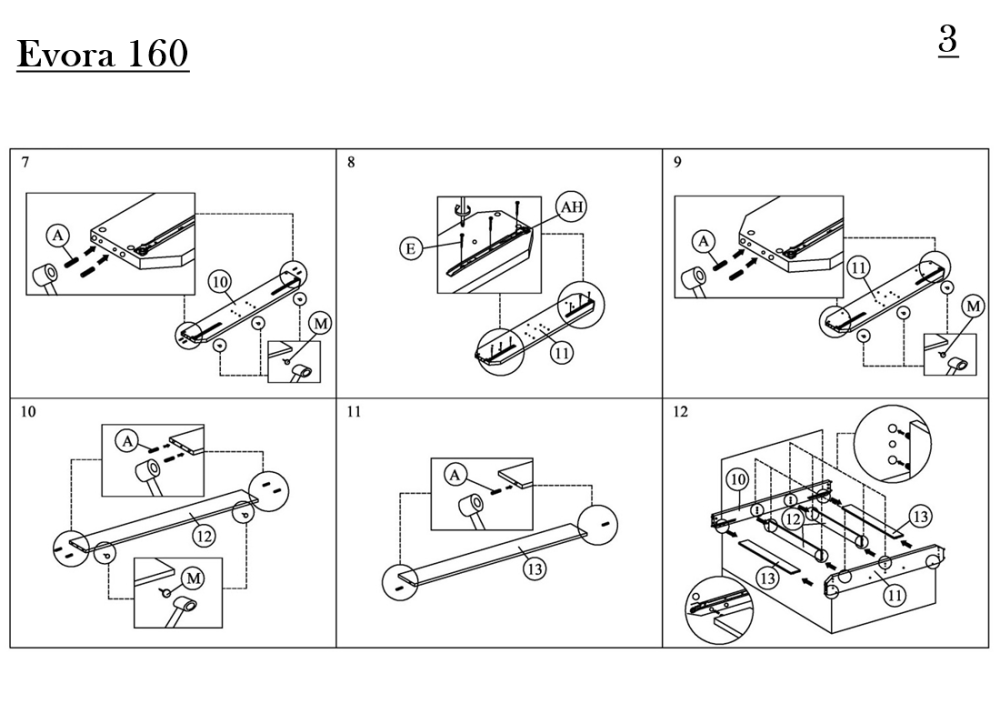 Evora 160

3

7

A

10

M

8

E

AH

11

9

A

11

M

10

A

12

M

11

A

13

12

10

12

13

13

11