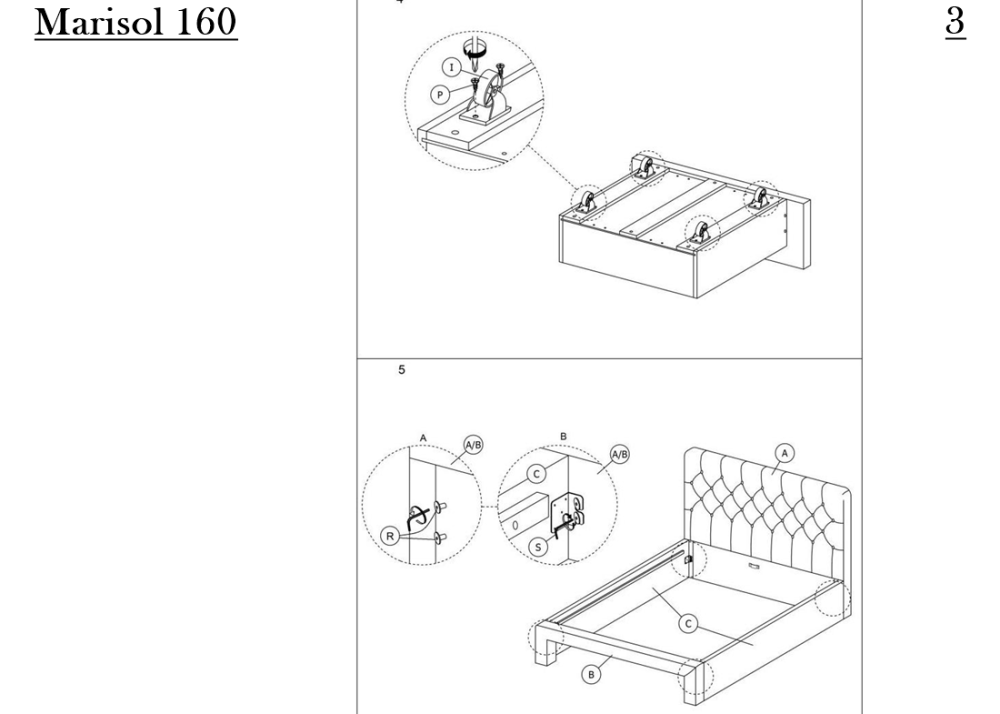 Marisol 160

3

I

P

5

A

A/B

R

B

C

A/B

S

A

C

B