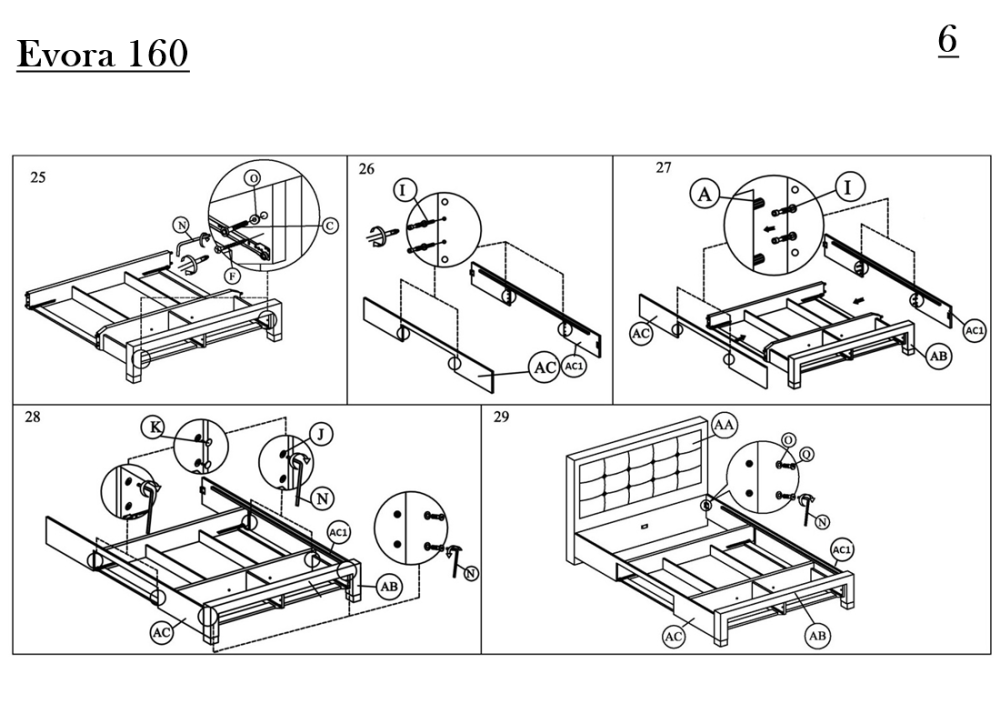 Evora 160

6

25

O

N

C

F

26

I

AC

AC1

27

A

I

AC

AC1

AB

28

K

J

N

AC1

AB

N

AC

29

AA

O

Q

N

AC1

AC

AB